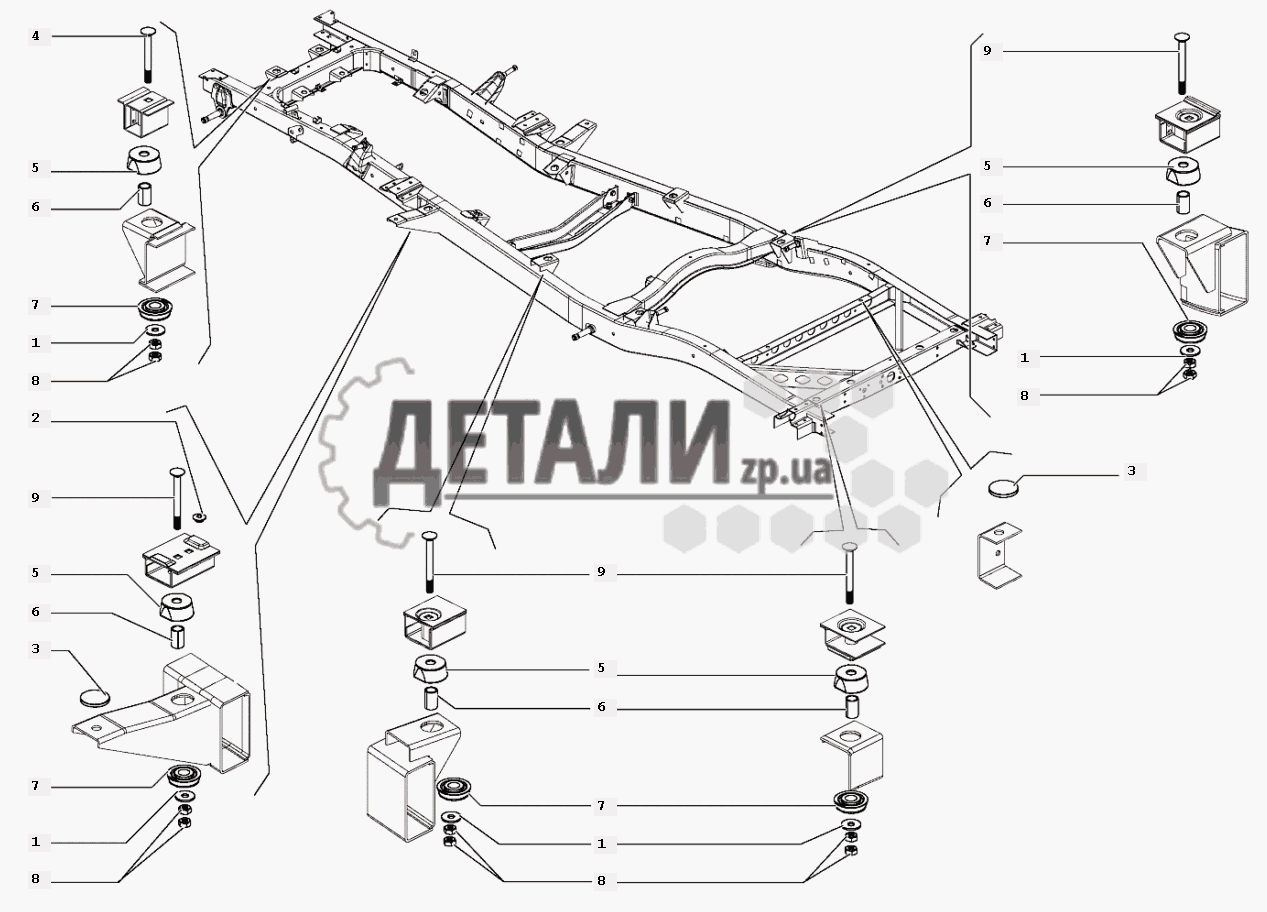 4

5

6

7

1

8

2

9

5

6

3

7

1

8

ДЕТАЛИ zp.ua

9

5

6

7

1

8

9

5

6

7

1

8

3